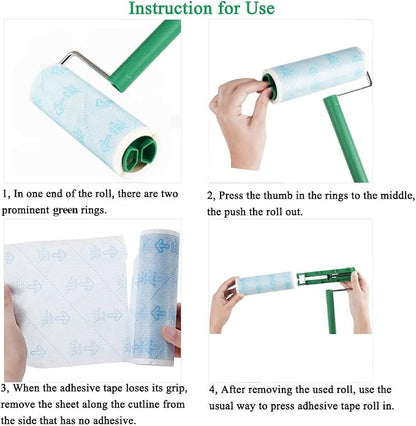 Instruction for Use

1, In one end of the roll, there are two prominent green rings.

2, Press the thumb in the rings to the middle, the push the roll out.

3, When the adhesive tape loses its grip, remove the sheet along the cutline from the side that has no adhesive.

4, After removing the used roll, use the usual way to press adhesive tape roll in.