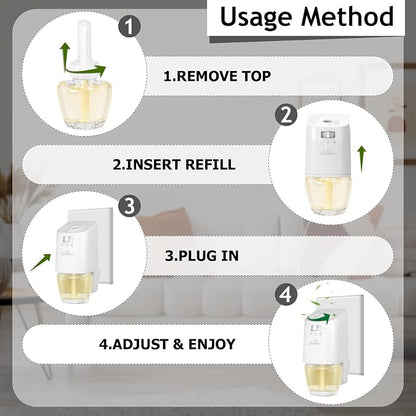 Usage Method

1

1.REMOVE TOP

2

2.INSERT REFILL

3

3.PLUG IN

4

4.ADJUST & ENJOY