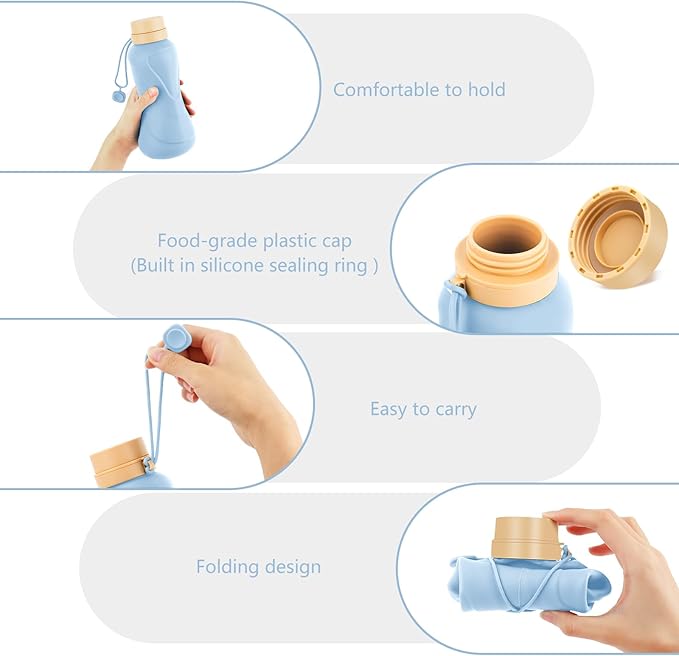 Comfortable to hold

Food-grade plastic cap
(Built in silicone sealing ring )

Easy to carry

Folding design