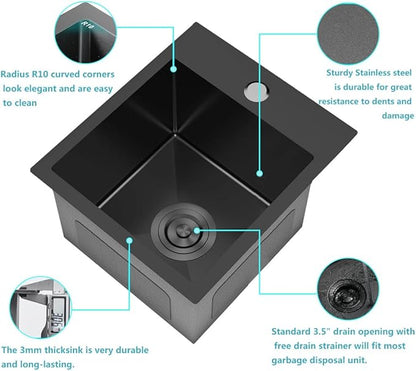 R10

Radius R10 curved corners look elegant and are easy to clean

Sturdy Stainless steel is durable for great resistance to dents and damage

The 3mm thicksink is very durable and long-lasting.

Standard 3.5" drain opening with free drain strainer will fit most garbage disposal unit.