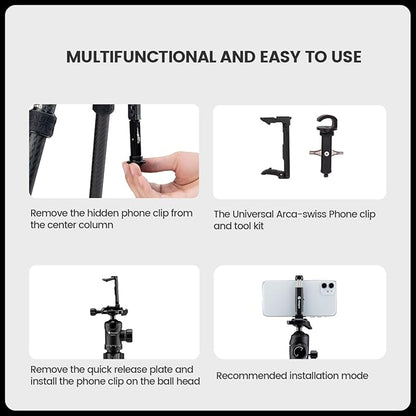 MULTIFUNCTIONAL AND EASY TO USE

Remove the hidden phone clip from the center column

The Universal Arca-swiss Phone clip and tool kit

Remove the quick release plate and install the phone clip on the ball head

Recommended installation mode