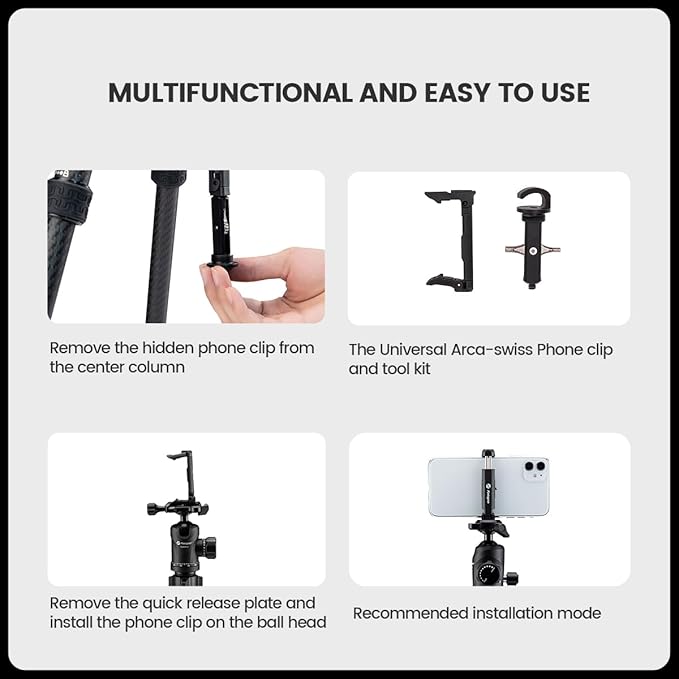 MULTIFUNCTIONAL AND EASY TO USE

Remove the hidden phone clip from the center column

The Universal Arca-swiss Phone clip and tool kit

Remove the quick release plate and install the phone clip on the ball head

Recommended installation mode