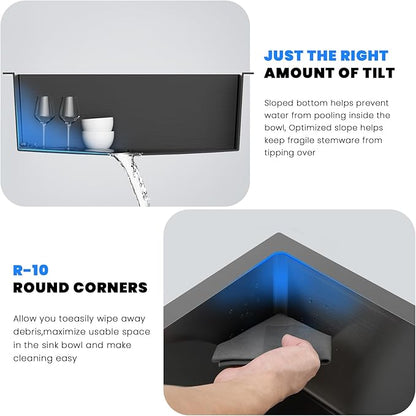 JUST THE RIGHT
AMOUNT OF TILT

Sloped bottom helps prevent water from pooling inside the bowl, Optimized slope helps keep fragile stemware from tipping over

R-10
ROUND CORNERS

Allow you toeasily wipe away debris,maximize usable space in the sink bowl and make cleaning easy