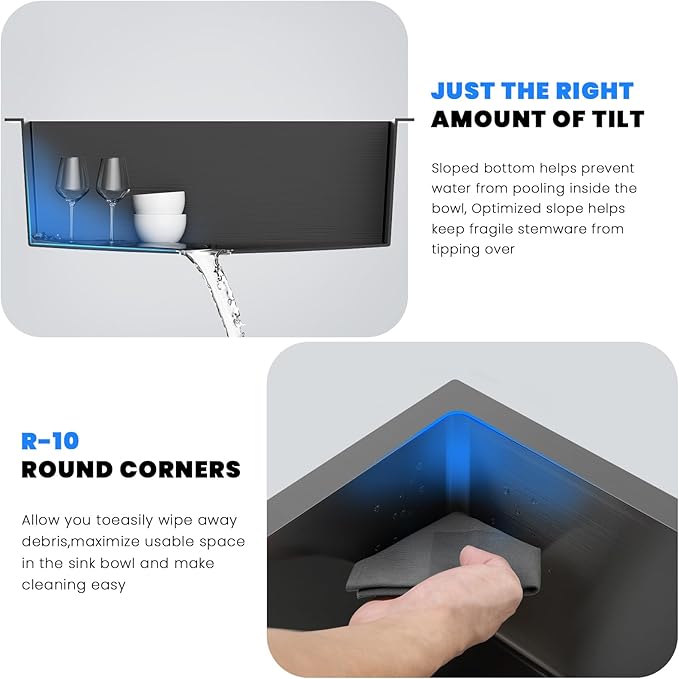 JUST THE RIGHT
AMOUNT OF TILT

Sloped bottom helps prevent water from pooling inside the bowl, Optimized slope helps keep fragile stemware from tipping over

R-10
ROUND CORNERS

Allow you toeasily wipe away debris,maximize usable space in the sink bowl and make cleaning easy