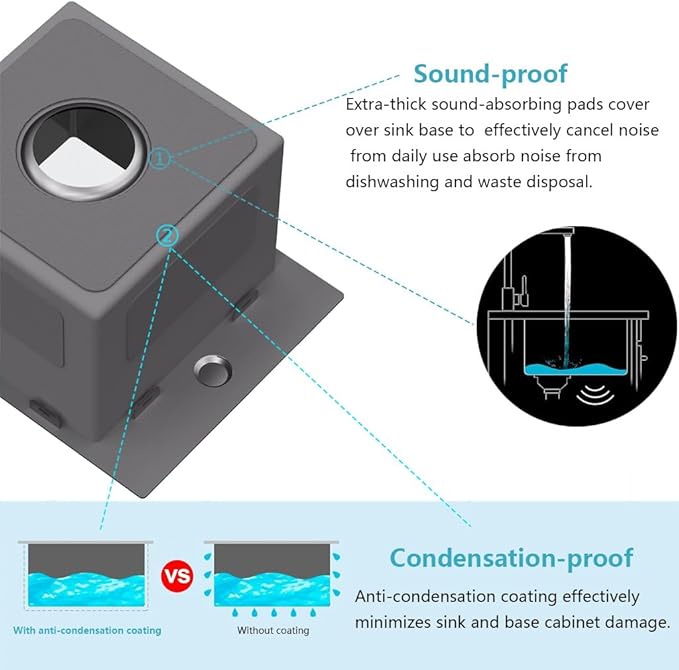 Sound-proof

Extra-thick sound-absorbing pads cover over sink base to effectively cancel noise from daily use absorb noise from dishwashing and waste disposal.

①

②

VS

With anti-condensation coating

Without coating

Condensation-proof

Anti-condensation coating effectively minimizes sink and base cabinet damage.