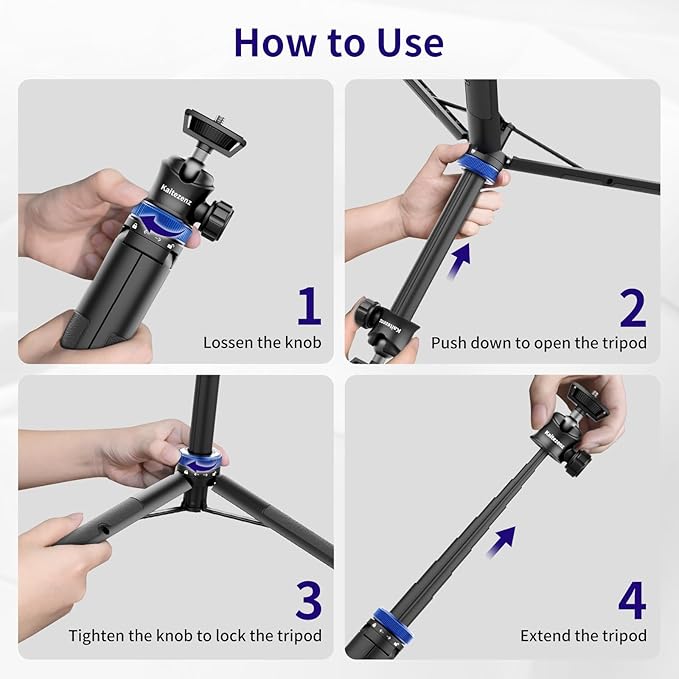 How to Use

Kaitezenz

1
Lossen the knob

Kaitezenz

2
Push down to open the tripod

3
Tighten the knob to lock the tripod

Kaitezenz

4
Extend the tripod