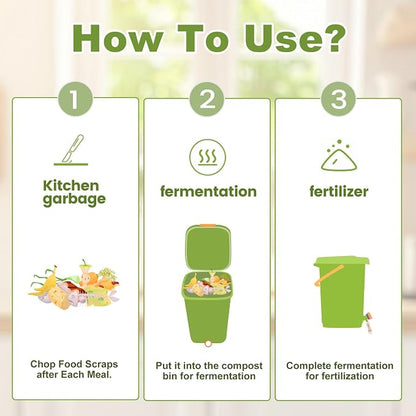 How To Use?

1

Kitchen garbage

Chop Food Scraps after Each Meal.

2

fermentation

Put it into the compost bin for fermentation

3

fertilizer

Complete fermentation for fertilization