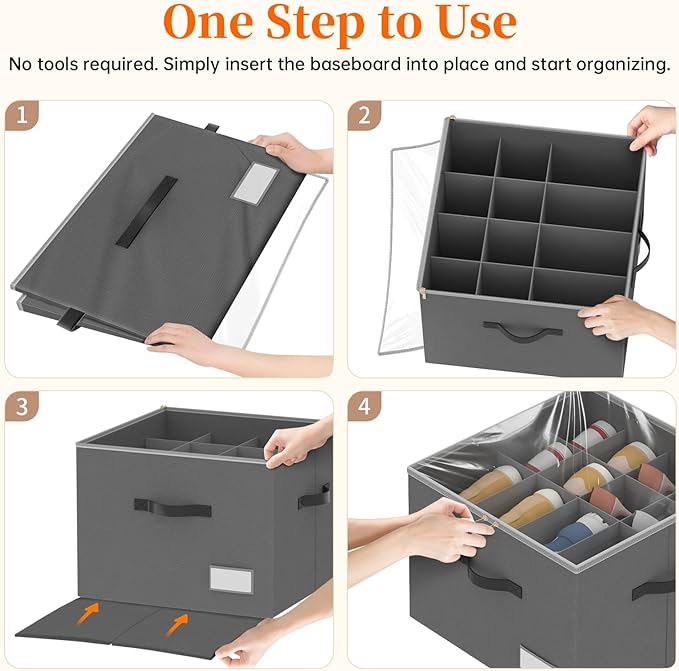 One Step to Use

No tools required. Simply insert the baseboard into place and start organizing.

1

2

3

4