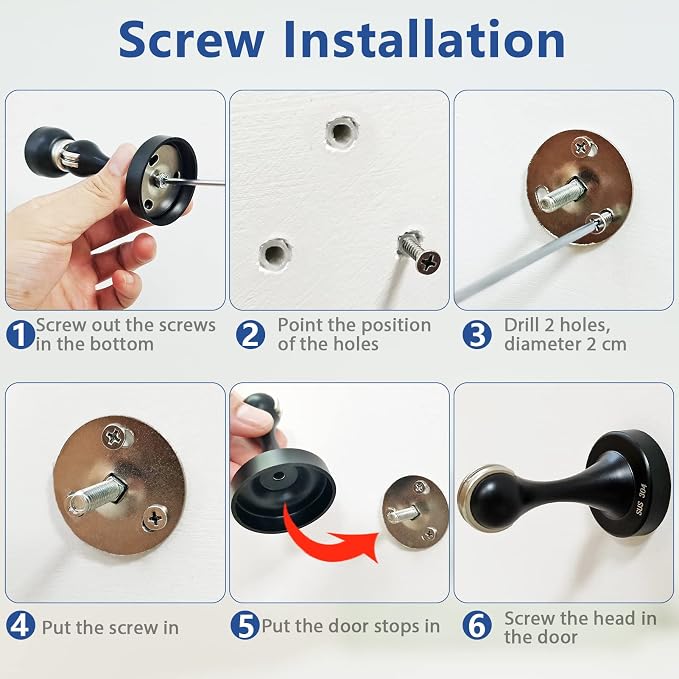 Screw Installation

1 Screw out the screws in the bottom

2 Point the position of the holes

3 Drill 2 holes, diameter 2 cm

4 Put the screw in

5 Put the door stops in

SUS 304

6 Screw the head in the door