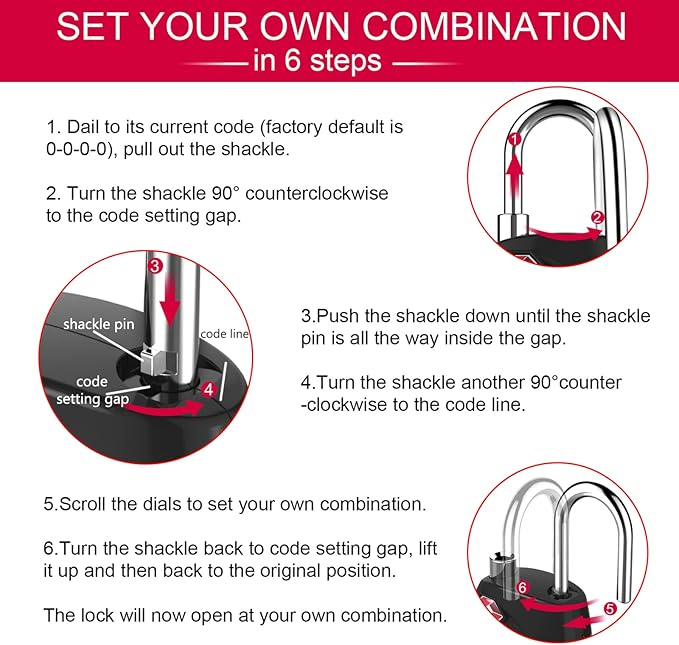 SET YOUR OWN COMBINATION
in 6 steps

1. Dail to its current code (factory default is 0-0-0-0), pull out the shackle.

2. Turn the shackle 90° counterclockwise to the code setting gap.

1
2

3
shackle pin
code line
code setting gap
4

3.Push the shackle down until the shackle pin is all the way inside the gap.

4.Turn the shackle another 90°counter -clockwise to the code line.

5.Scroll the dials to set your own combination.

6.Turn the shackle back to code setting gap, lift it up and then back to the original position.

The lock will now open at your own combination.

6
5