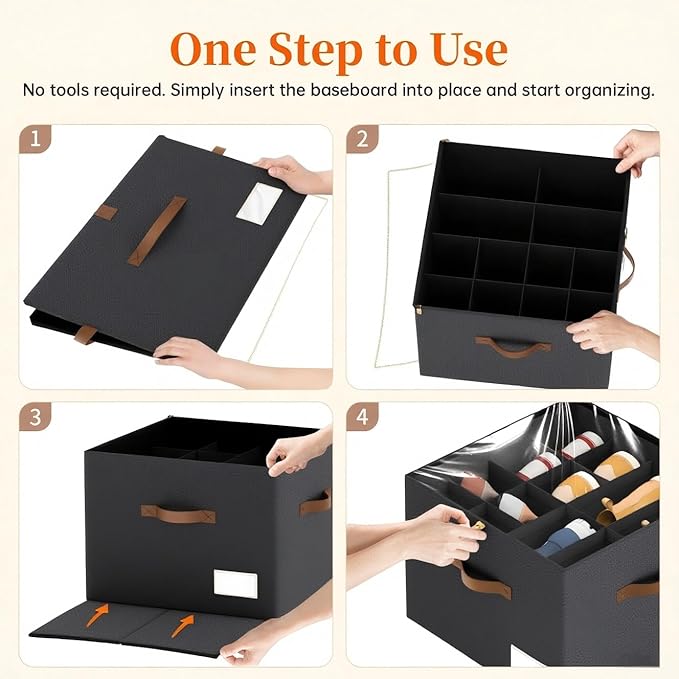 One Step to Use

No tools required. Simply insert the baseboard into place and start organizing.

1

2

3

4